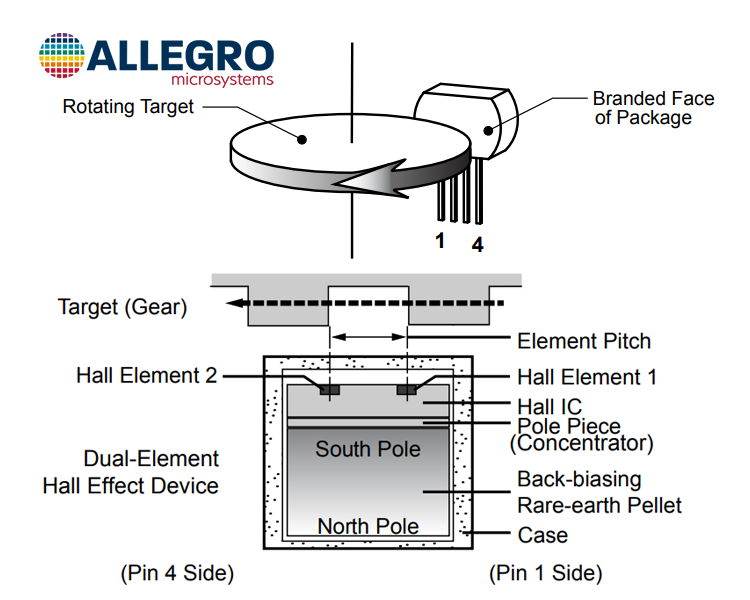 ALLEGRO
microsystems

Rotating Target

Branded Face of Package

1 4

Target (Gear)

Element Pitch

Hall Element 2

Hall Element 1

Hall IC

Pole Piece (Concentrator)

South Pole

Dual-Element Hall Effect Device

Back-biasing Rare-earth Pellet

North Pole

Case

(Pin 4 Side)

(Pin 1 Side)